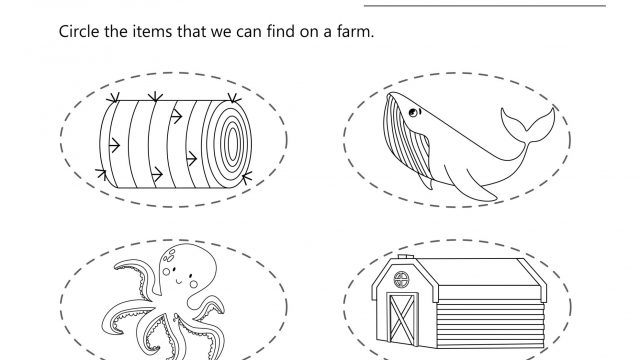 Circle the items that we can find on a farm.